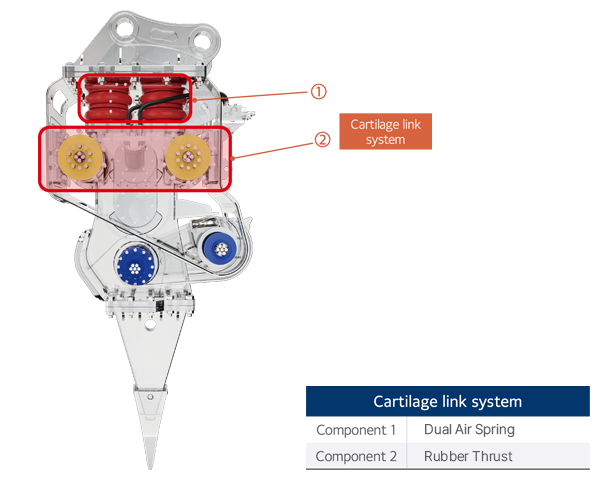 ①

②

Cartilage link system

| Cartilage link system | |
|---|---|
| Component 1 | Dual Air Spring |
| Component 2 | Rubber Thrust |